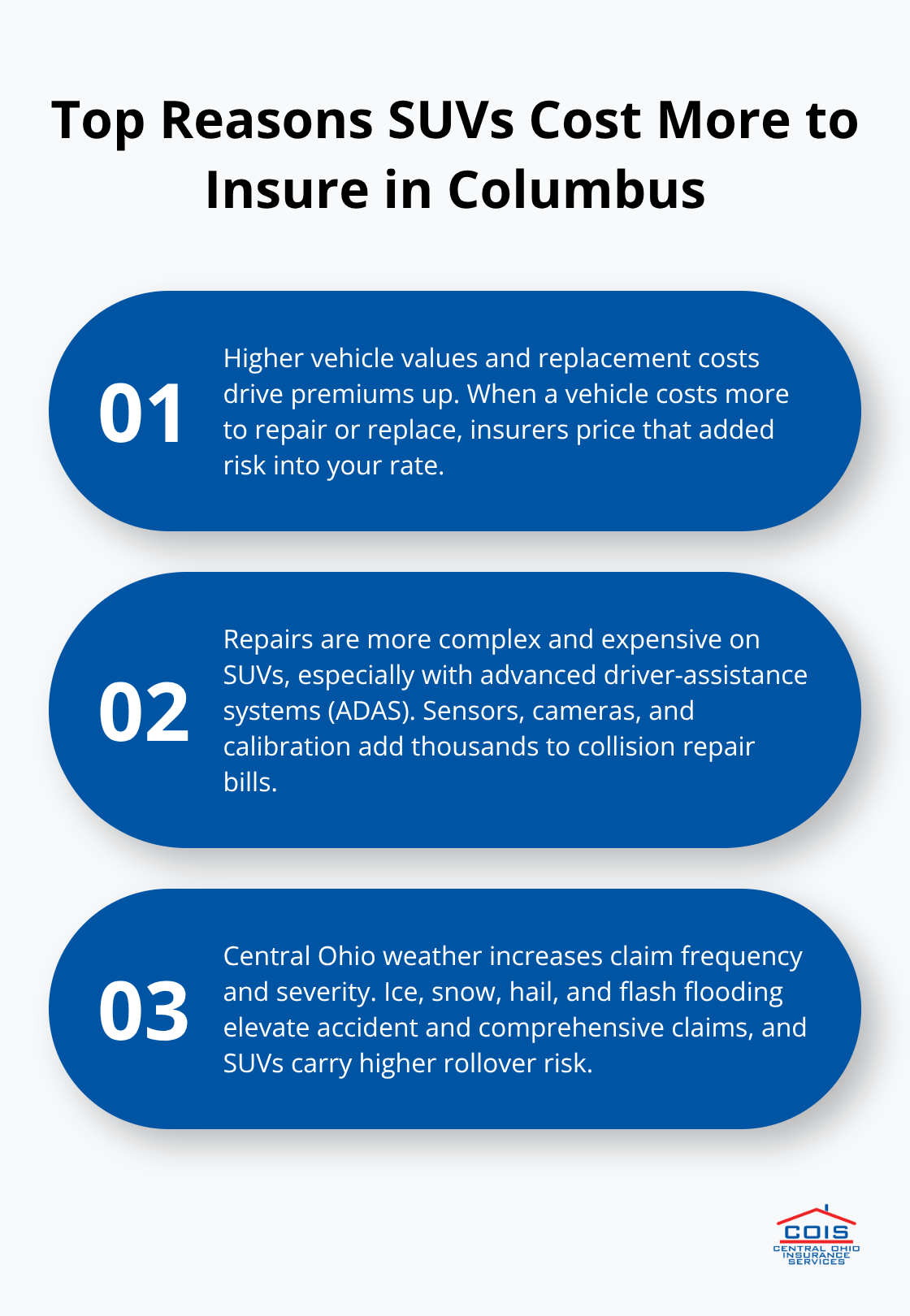 Top Reasons SUVs Cost More to Insure in Columbus

01

Higher vehicle values and replacement costs drive premiums up. When a vehicle costs more to repair or replace, insurers price that added risk into your rate.

02

Repairs are more complex and expensive on SUVs, especially with advanced driver-assistance systems (ADAS). Sensors, cameras, and calibration add thousands to collision repair bills.

03

Central Ohio weather increases claim frequency and severity. Ice, snow, hail, and flash flooding elevate accident and comprehensive claims, and SUVs carry higher rollover risk.

COIS
CENTRAL OHIO
INSURANCE
SERVICES