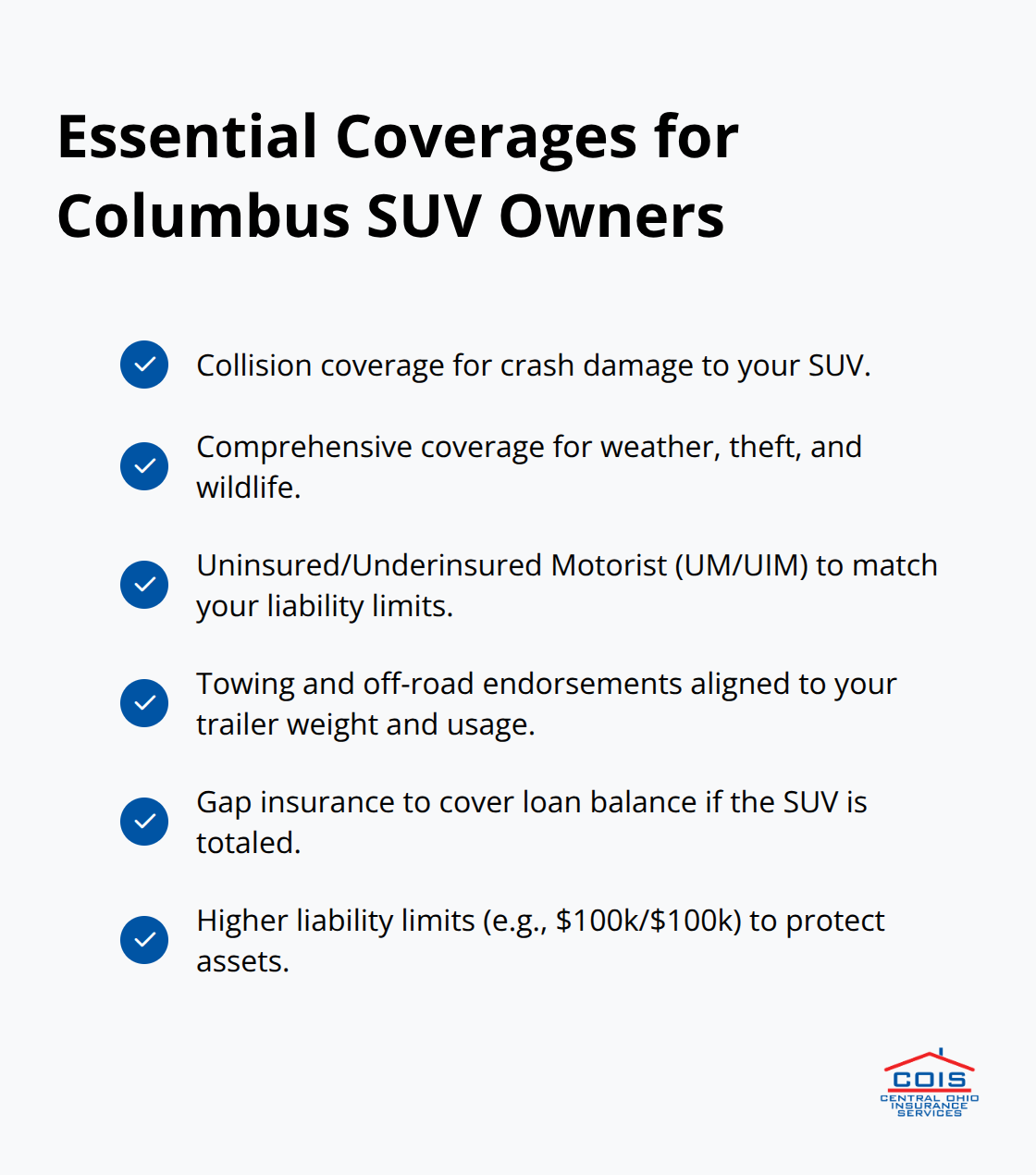 Essential Coverages for Columbus SUV Owners

Collision coverage for crash damage to your SUV.

Comprehensive coverage for weather, theft, and wildlife.

Uninsured/Underinsured Motorist (UM/UIM) to match your liability limits.

Towing and off-road endorsements aligned to your trailer weight and usage.

Gap insurance to cover loan balance if the SUV is totaled.

Higher liability limits (e.g., \$100k/\$100k) to protect assets.

COIS
CENTRAL OHIO
INSURANCE
SERVICES