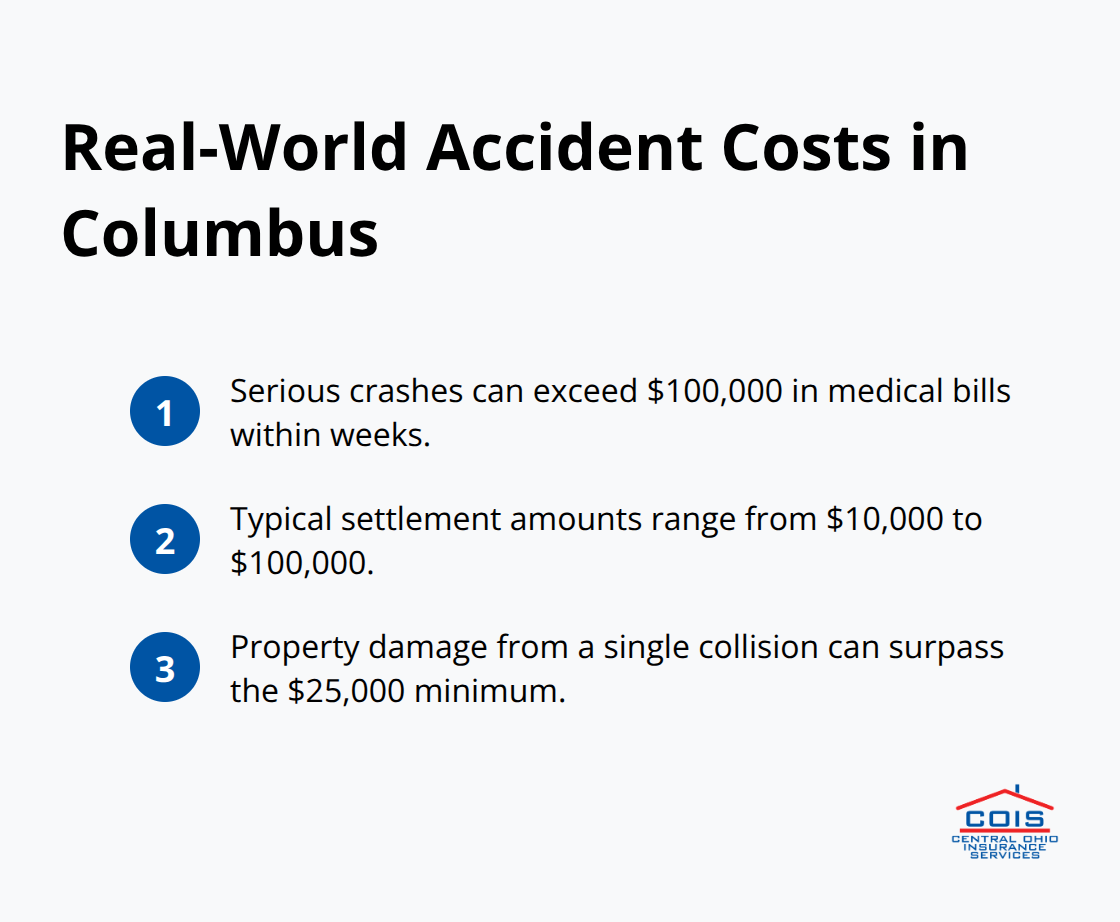 Real-World Accident Costs in Columbus

1 Serious crashes can exceed \$100,000 in medical bills within weeks.

2 Typical settlement amounts range from \$10,000 to \$100,000.

3 Property damage from a single collision can surpass the \$25,000 minimum.

COIS
CENTRAL OHIO INSURANCE SERVICES